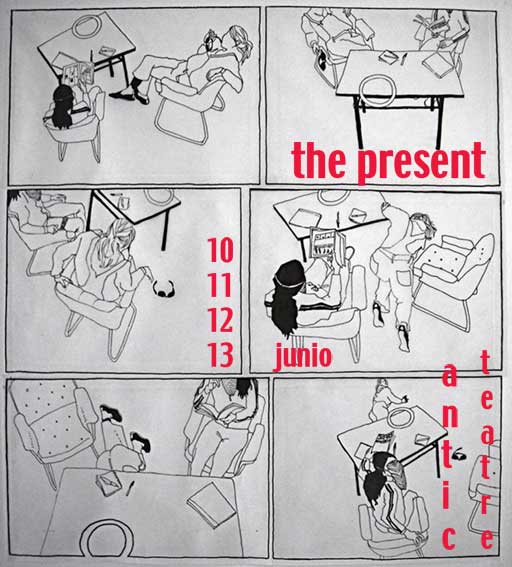 the present

10
11
12
13 junio

antic teatre